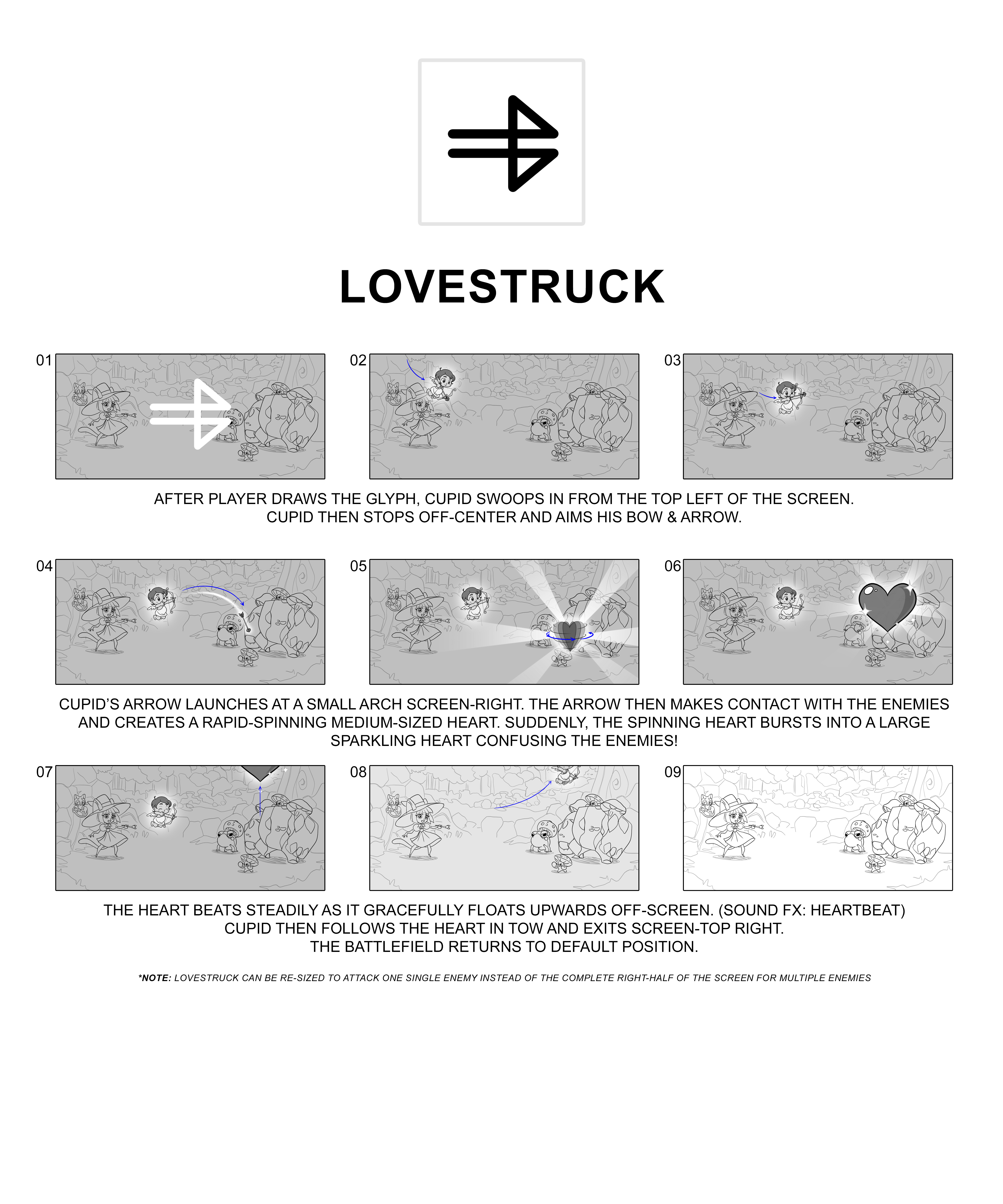 LOVESTRUCK

01

02

03

AFTER PLAYER DRAWS THE GLYPH, CUPID SWOOPS IN FROM THE TOP LEFT OF THE SCREEN.
CUPID THEN STOPS OFF-CENTER AND AIMS HIS BOW & ARROW.

04

05

06

CUPID'S ARROW LAUNCHES AT A SMALL ARCH SCREEN-RIGHT. THE ARROW THEN MAKES CONTACT WITH THE ENEMIES AND CREATES A RAPID-SPINNING MEDIUM-SIZED HEART. SUDDENLY, THE SPINNING HEART BURSTS INTO A LARGE SPARKLING HEART CONFUSING THE ENEMIES!

07

08

09

THE HEART BEATS STEADILY AS IT GRACEFULLY FLOATS UPWARDS OFF-SCREEN. (SOUND FX: HEARTBEAT)
CUPID THEN FOLLOWS THE HEART IN TOW AND EXITS SCREEN-TOP RIGHT.
THE BATTLEFIELD RETURNS TO DEFAULT POSITION.

*NOTE: LOVESTRUCK CAN BE RE-SIZED TO ATTACK ONE SINGLE ENEMY INSTEAD OF THE COMPLETE RIGHT-HALF OF THE SCREEN FOR MULTIPLE ENEMIES