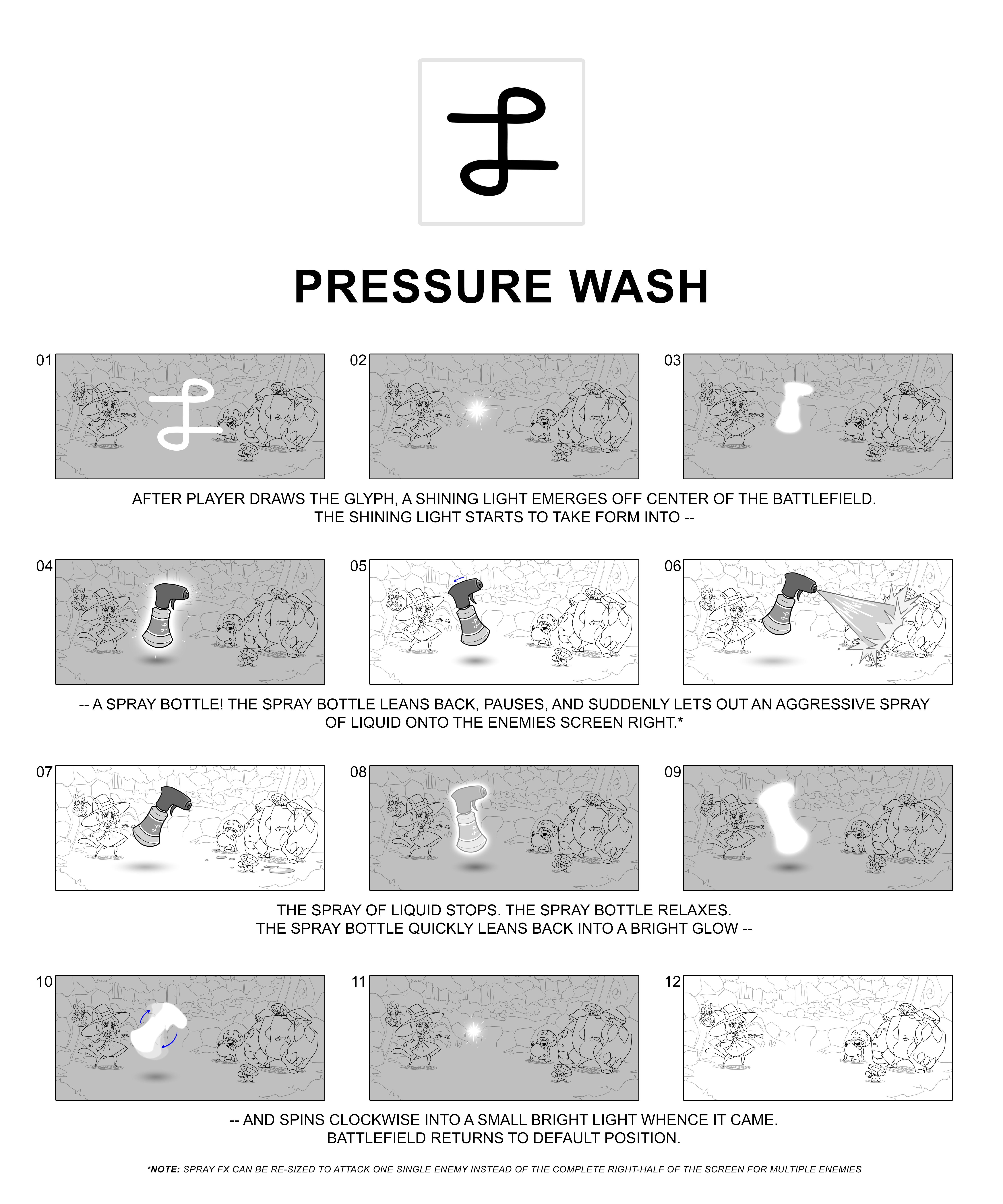 PRESSURE WASH

01

02

03

AFTER PLAYER DRAWS THE GLYPH, A SHINING LIGHT EMERGES OFF CENTER OF THE BATTLEFIELD. THE SHINING LIGHT STARTS TO TAKE FORM INTO --

04

05

06

-- A SPRAY BOTTLE! THE SPRAY BOTTLE LEANS BACK, PAUSES, AND SUDDENLY LETS OUT AN AGGRESSIVE SPRAY OF LIQUID ONTO THE ENEMIES SCREEN RIGHT.*

07

08

09

THE SPRAY OF LIQUID STOPS. THE SPRAY BOTTLE RELAXES. THE SPRAY BOTTLE QUICKLY LEANS BACK INTO A BRIGHT GLOW --

10

11

12

-- AND SPINS CLOCKWISE INTO A SMALL BRIGHT LIGHT WHENCE IT CAME. BATTLEFIELD RETURNS TO DEFAULT POSITION.

*NOTE: SPRAY FX CAN BE RE-SIZED TO ATTACK ONE SINGLE ENEMY INSTEAD OF THE COMPLETE RIGHT-HALF OF THE SCREEN FOR MULTIPLE ENEMIES