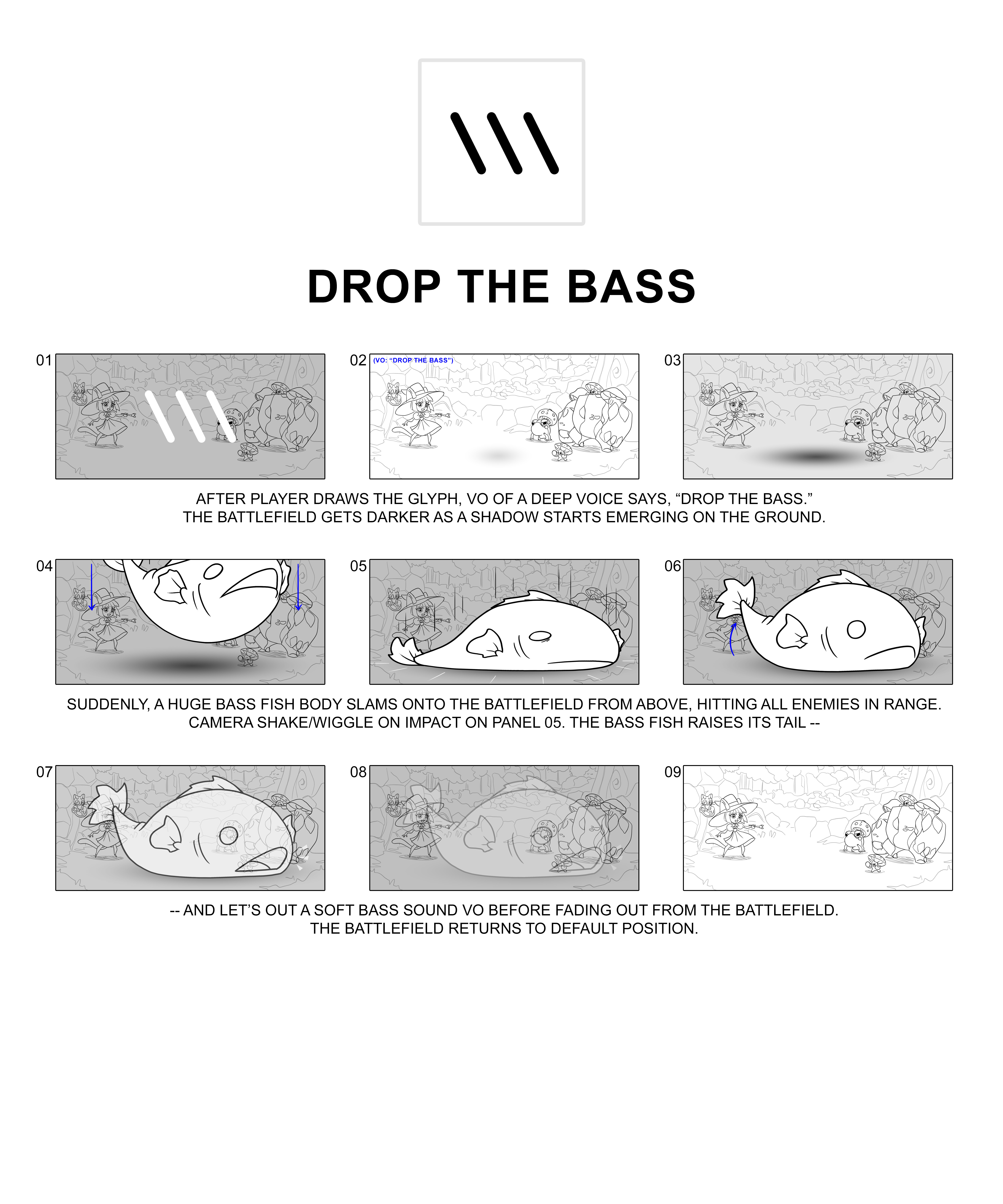 DROP THE BASS

01

02 (VO: "DROP THE BASS")

03

AFTER PLAYER DRAWS THE GLYPH, VO OF A DEEP VOICE SAYS, "DROP THE BASS." THE BATTLEFIELD GETS DARKER AS A SHADOW STARTS EMERGING ON THE GROUND.

04

05

06

SUDDENLY, A HUGE BASS FISH BODY SLAMS ONTO THE BATTLEFIELD FROM ABOVE, HITTING ALL ENEMIES IN RANGE. CAMERA SHAKE/WIGGLE ON IMPACT ON PANEL 05. THE BASS FISH RAISES ITS TAIL --

07

08

09

-- AND LET'S OUT A SOFT BASS SOUND VO BEFORE FADING OUT FROM THE BATTLEFIELD. THE BATTLEFIELD RETURNS TO DEFAULT POSITION.